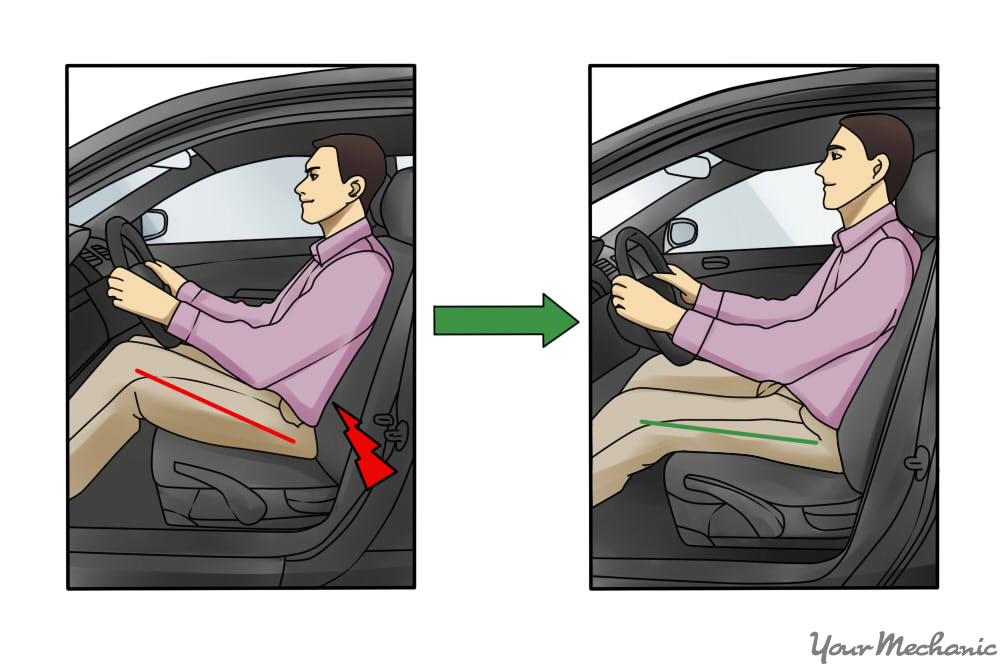 YourMechanic